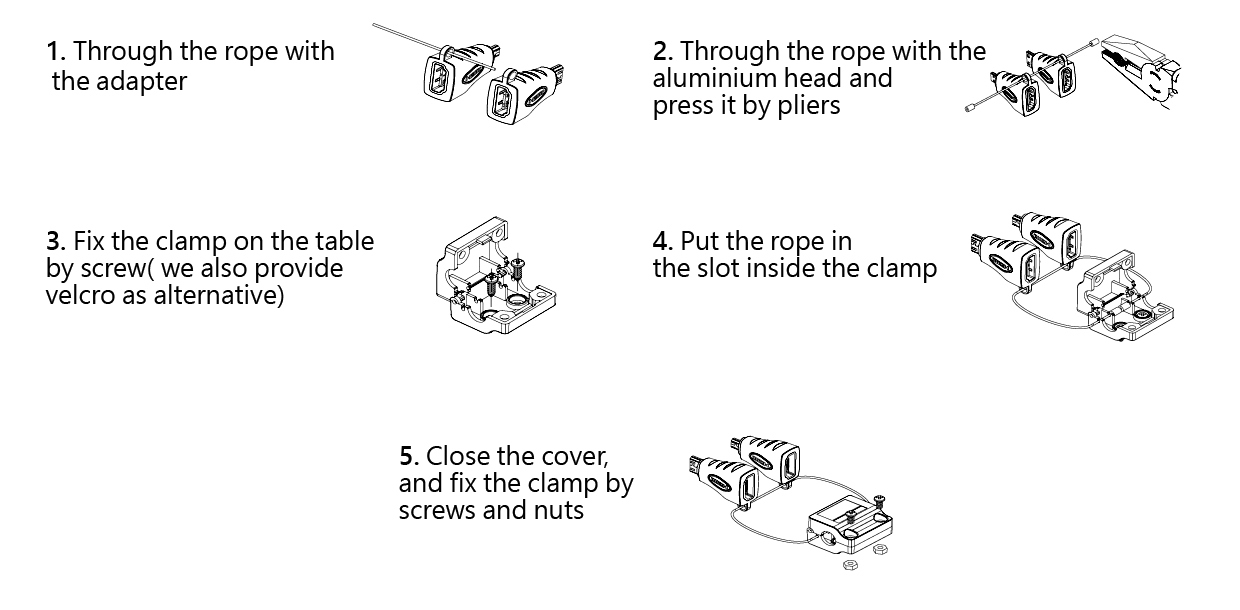 1. Through the rope with the adapter

2. Through the rope with the aluminium head and press it by pliers

3. Fix the clamp on the table by screw( we also provide velcro as alternative)

4. Put the rope in the slot inside the clamp

5. Close the cover, and fix the clamp by screws and nuts